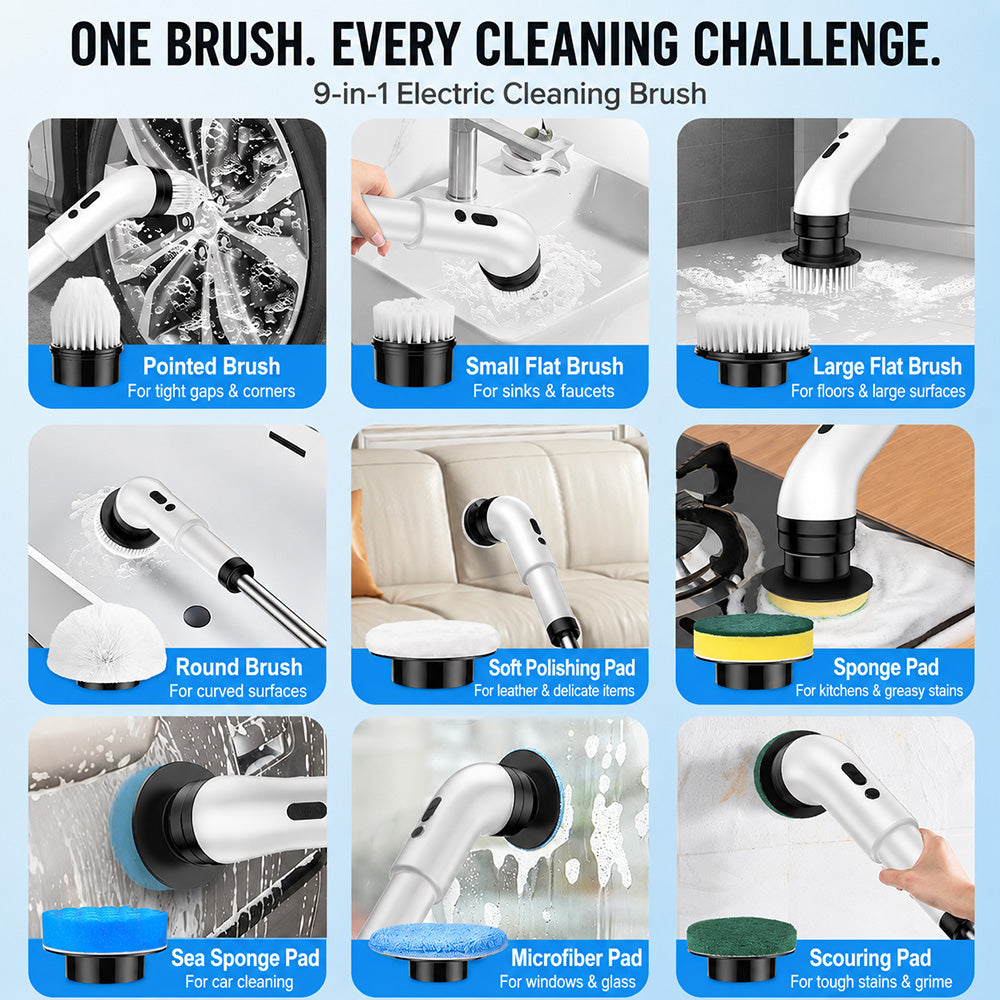 ONE BRUSH. EVERY CLEANING CHALLENGE.
9-in-1 Electric Cleaning Brush

Pointed Brush
For tight gaps & corners

Small Flat Brush
For sinks & faucets

Large Flat Brush
For floors & large surfaces

Round Brush
For curved surfaces

Soft Polishing Pad
For leather & delicate items

Sponge Pad
For kitchens & greasy stains

Sea Sponge Pad
For car cleaning

Microfiber Pad
For windows & glass

Scouring Pad
For tough stains & grime